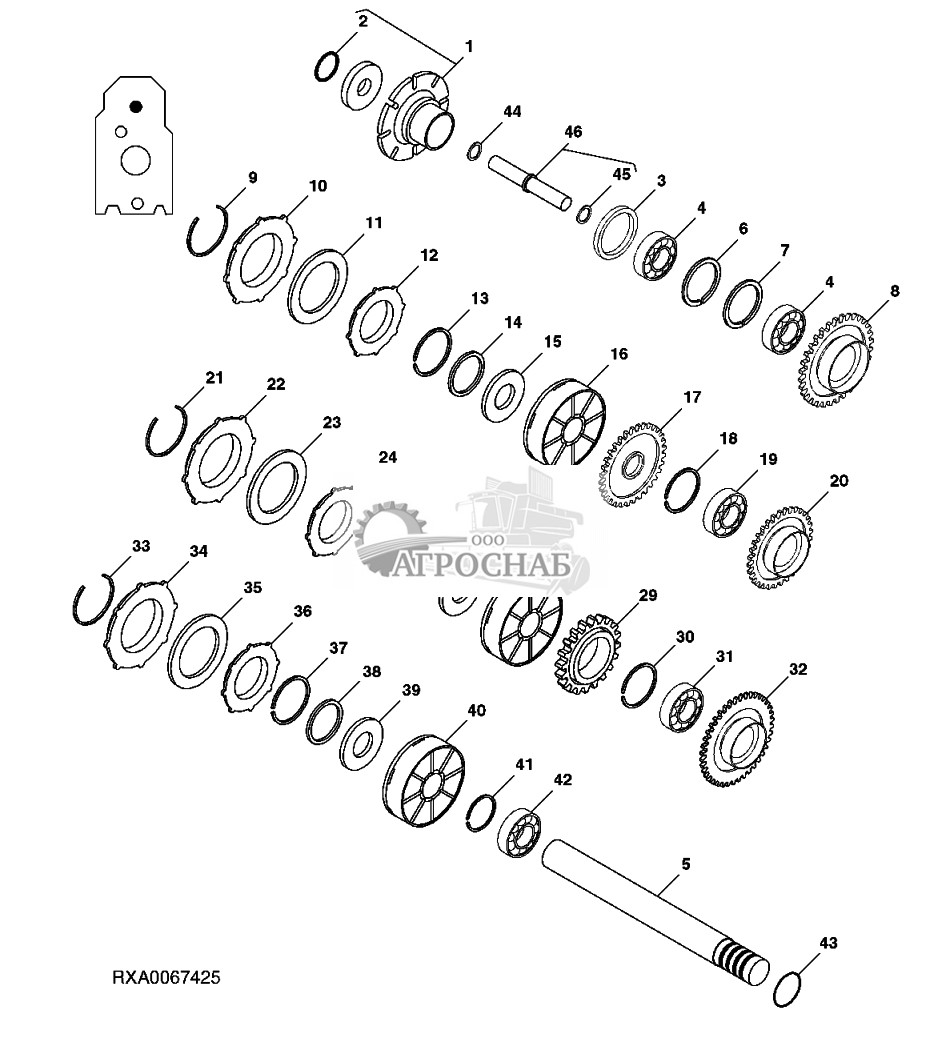 2
1
44
46
45
3
4
6
7
4
8
9
10
11
12
13
14
15
16
17
18
19
20
21
22
23
24
ООО
АГРОСНАБ
29
30
31
32
33
34
35
36
37
38
39
40
41
42
5
43
RXA0067425